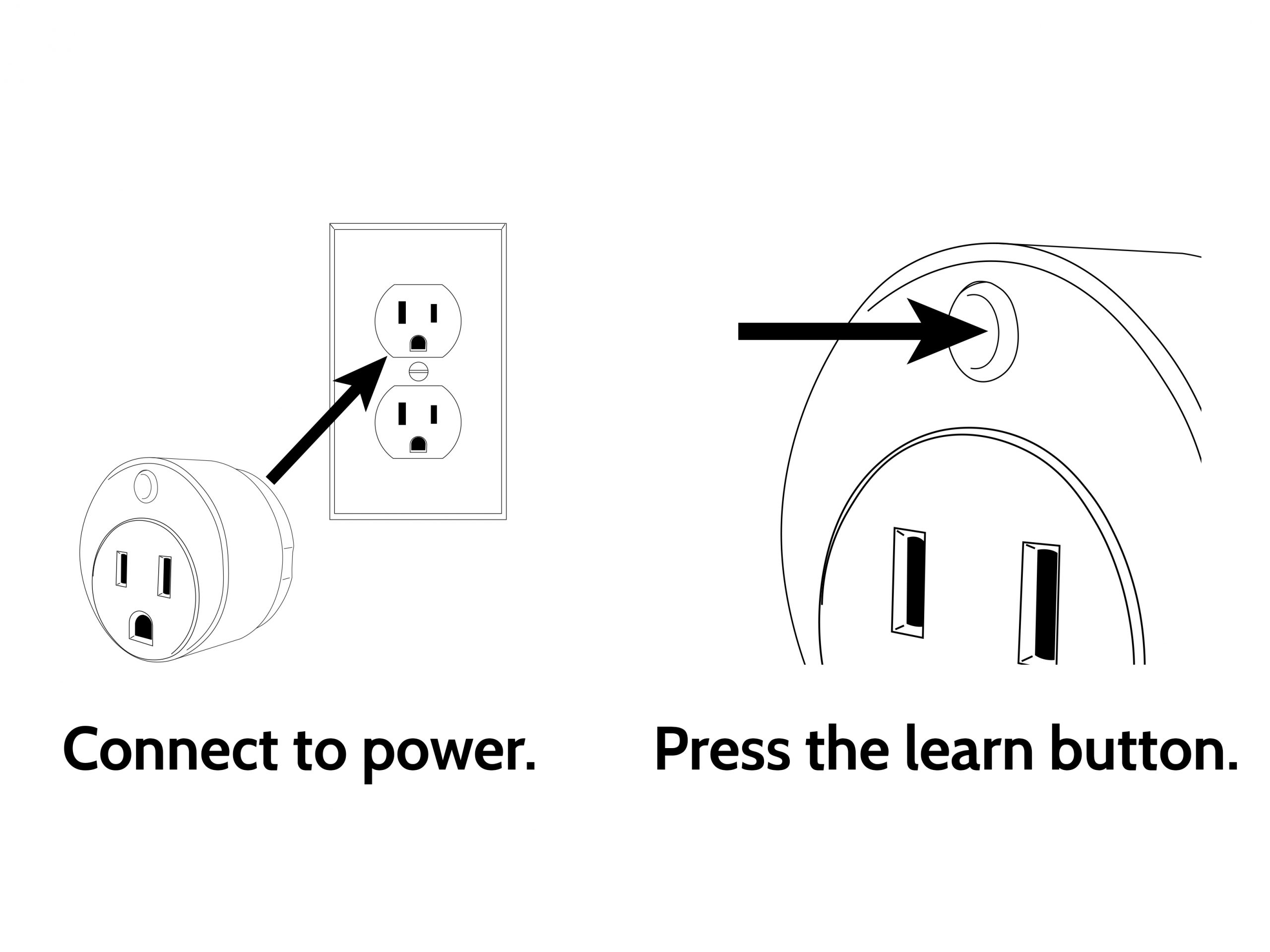 Connect to power.

Press the learn button.